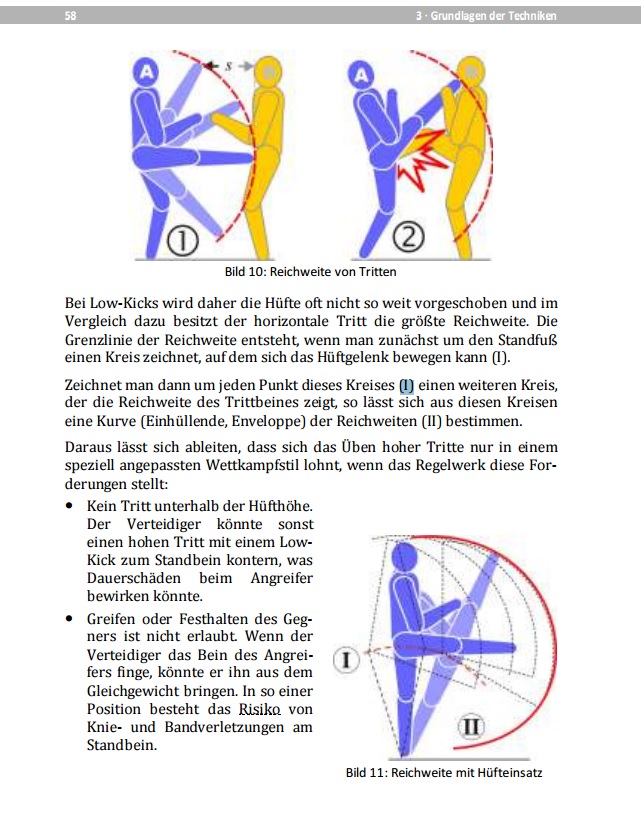 58

3 · Grundlagen der Techniken

A

s

B

A

B

①

②

Bild 10: Reichweite von Tritten

Bei Low-Kicks wird daher die Hüfte oft nicht so weit vorgeschoben und im Vergleich dazu besitzt der horizontale Tritt die größte Reichweite. Die Grenzlinie der Reichweite entsteht, wenn man zunächst um den Standfuß einen Kreis zeichnet, auf dem sich das Hüftgelenk bewegen kann (I).

Zeichnet man dann um jeden Punkt dieses Kreises (I) einen weiteren Kreis, der die Reichweite des Trittbeines zeigt, so lässt sich aus diesen Kreisen eine Kurve (Einhüllende, Enveloppe) der Reichweiten (II) bestimmen.

Daraus lässt sich ableiten, dass sich das Üben hoher Tritte nur in einem speziell angepassten Wettkampfstil lohnt, wenn das Regelwerk diese Forderungen stellt:

• Kein Tritt unterhalb der Hüfthöhe. Der Verteidiger könnte sonst einen hohen Tritt mit einem Low-Kick zum Standbein kontern, was Dauerschäden beim Angreifer bewirken könnte.

• Greifen oder Festhalten des Gegners ist nicht erlaubt. Wenn der Verteidiger das Bein des Angreifers finge, könnte er ihn aus dem Gleichgewicht bringen. In so einer Position besteht das Risiko von Knie- und Bandverletzungen am Standbein.

I

II

Bild 11: Reichweite mit Hüfteinsatz